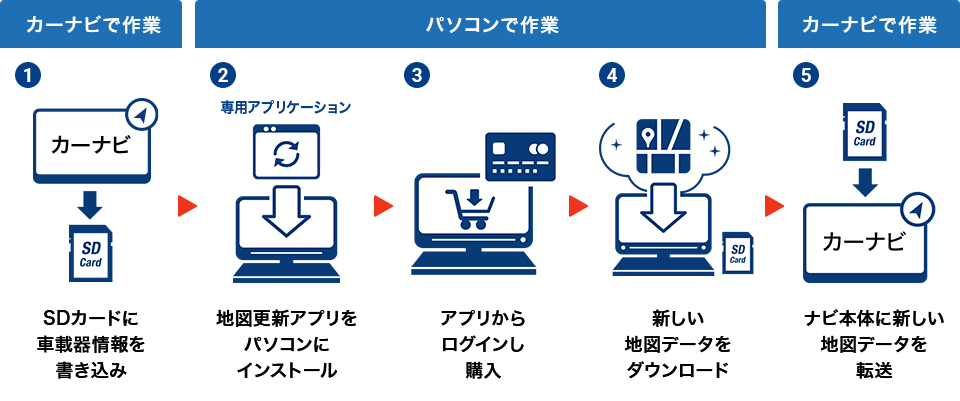 カーナビで作業

パソコンで作業

カーナビで作業

1

カーナビ

SD Card

SDカードに車載器情報を書き込み

2

専用アプリケーション

地図更新アプリをパソコンにインストール

3

アプリからログインし購入

4

SD Card

新しい地図データをダウンロード

5

SD Card

カーナビ

ナビ本体に新しい地図データを転送